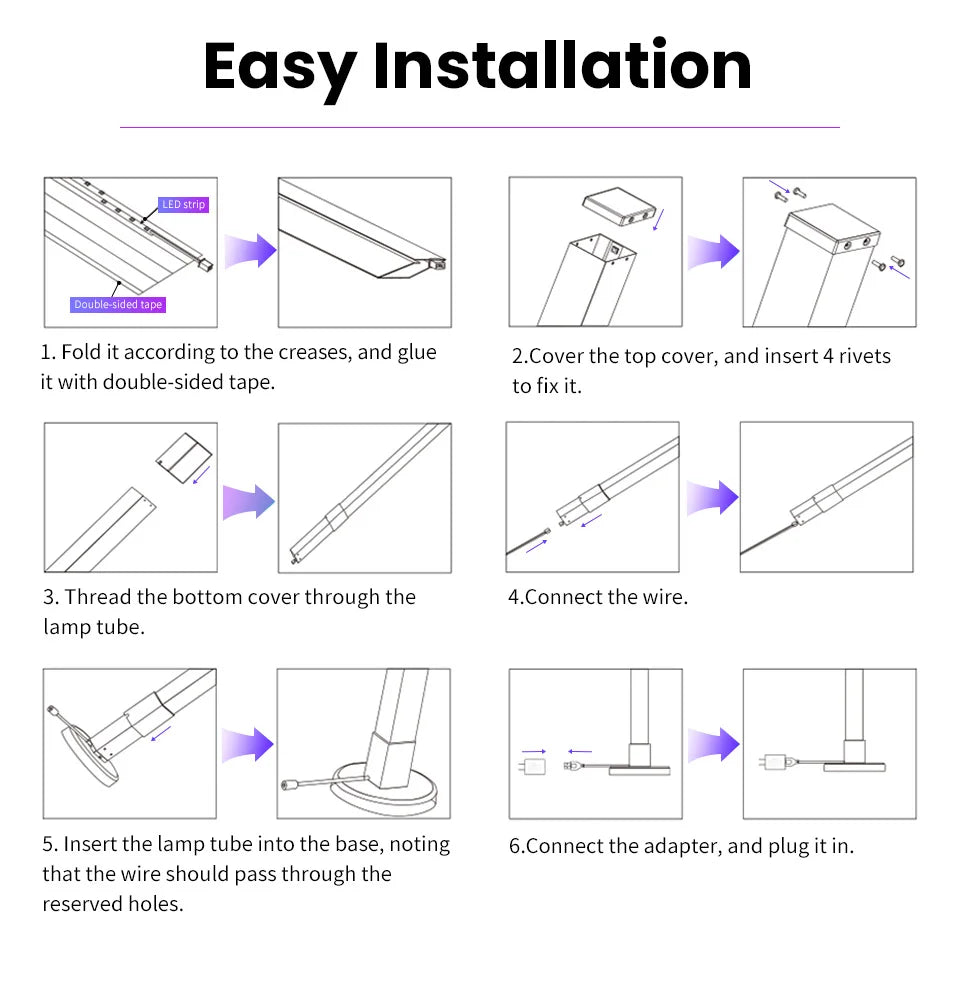 Easy Installation

LED strip

Double-sided tape

1. Fold it according to the creases, and glue it with double-sided tape.

2.Cover the top cover, and insert 4 rivets to fix it.

3. Thread the bottom cover through the lamp tube.

4.Connect the wire.

5. Insert the lamp tube into the base, noting that the wire should pass through the reserved holes.

6.Connect the adapter, and plug it in.