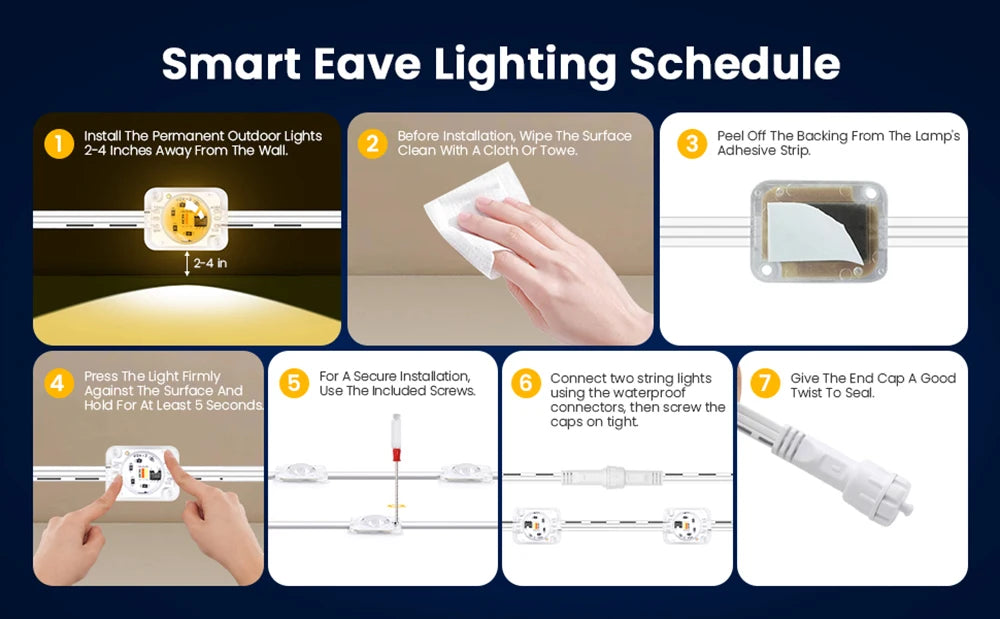 Smart Eave Lighting Schedule

1 Install The Permanent Outdoor Lights 2-4 Inches Away From The Wall.

2-4 in

2 Before Installation, Wipe The Surface Clean With A Cloth Or Towe.

3 Peel Off The Backing From The Lamp's Adhesive Strip.

4 Press The Light Firmly Against The Surface And Hold For At Least 5 Seconds.

5 For A Secure Installation, Use The Included Screws.

6 Connect two string lights using the waterproof connectors, then screw the caps on tight.

7 Give The End Cap A Good Twist To Seal.