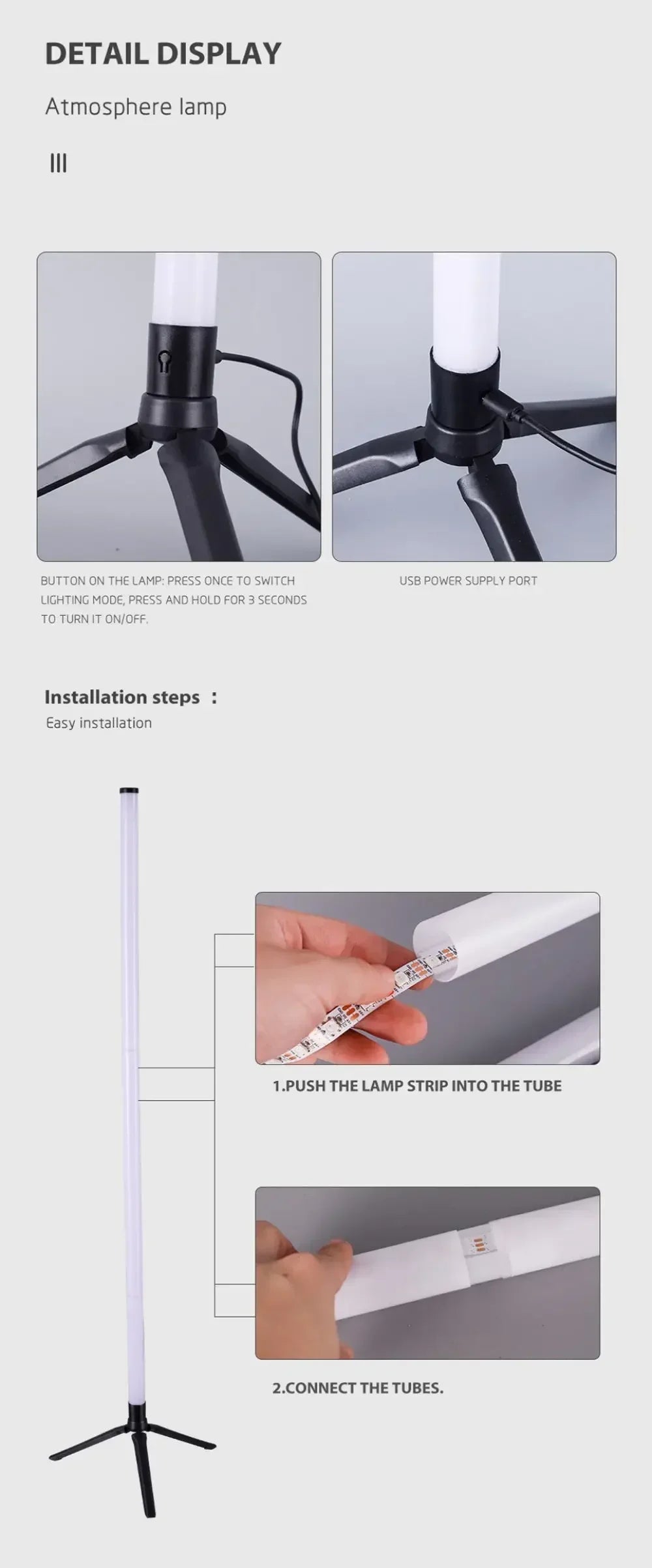 DETAIL DISPLAY

Atmosphere lamp

III

BUTTON ON THE LAMP: PRESS ONCE TO SWITCH LIGHTING MODE, PRESS AND HOLD FOR 3 SECONDS TO TURN IT ON/OFF.

USB POWER SUPPLY PORT

Installation steps ：

Easy installation

1.PUSH THE LAMP STRIP INTO THE TUBE

2.CONNECT THE TUBES.